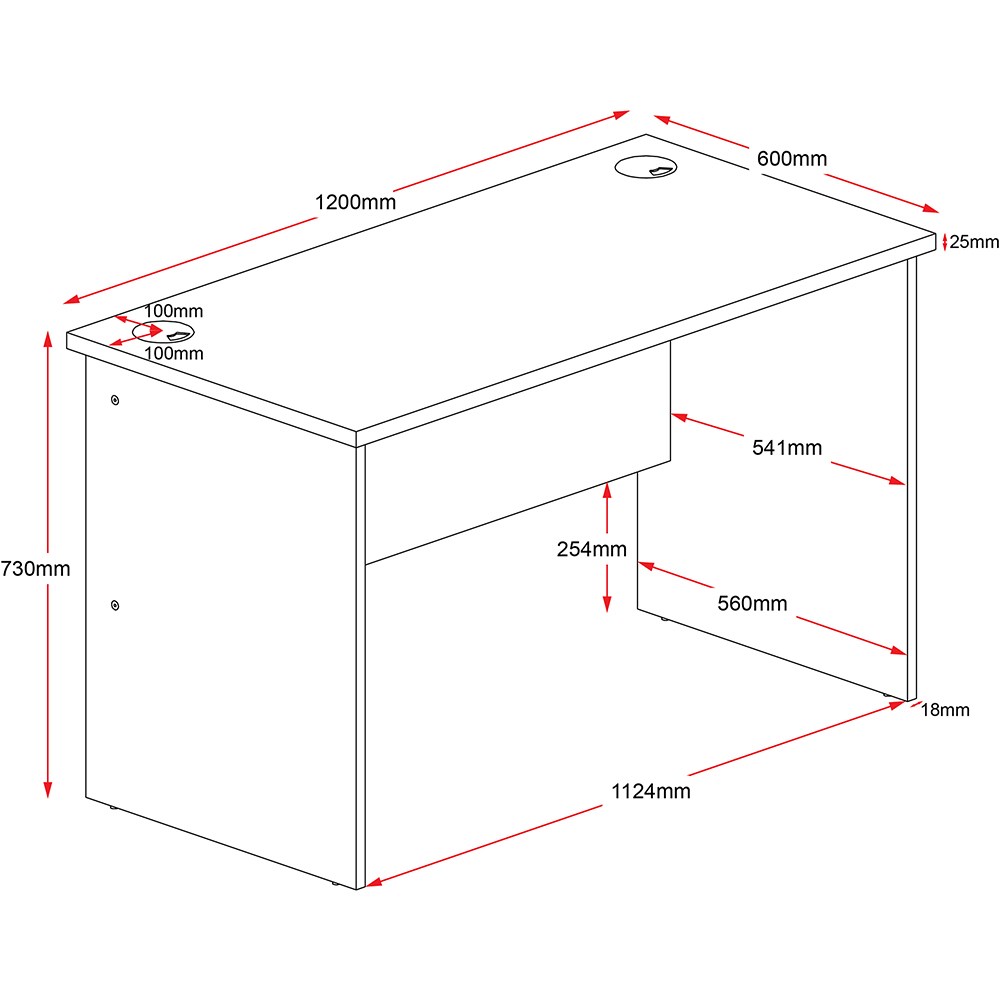 1200mm
600mm
25mm
100mm
100mm
730mm
541mm
254mm
560mm
18mm
1124mm